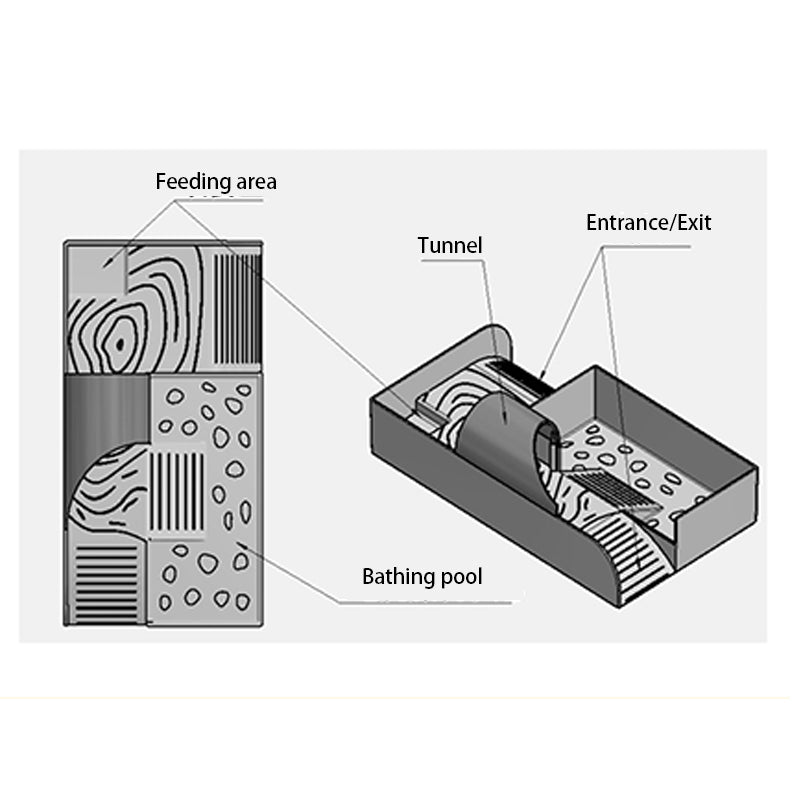 Feeding area

Tunnel

Entrance/Exit

Bathing pool