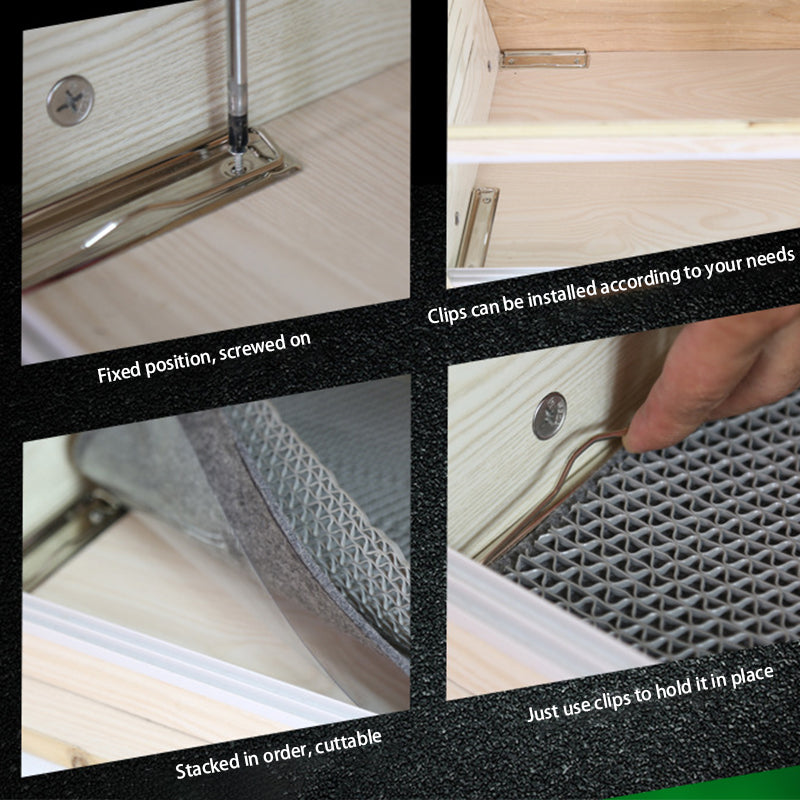 Fixed position, screwed on

Clips can be installed according to your needs

Stacked in order, cuttable

Just use clips to hold it in place